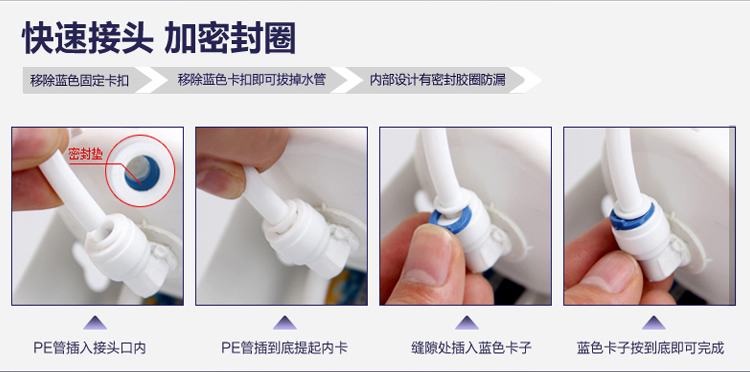 快速接头 加密封圈

移除蓝色固定卡扣

移除蓝色卡扣即可拔掉水管

内部设计有密封胶圈防漏

密封垫

PE管插入接头口内

PE管插到底提起内卡

缝隙处插入蓝色卡子

蓝色卡子按到底即可完成